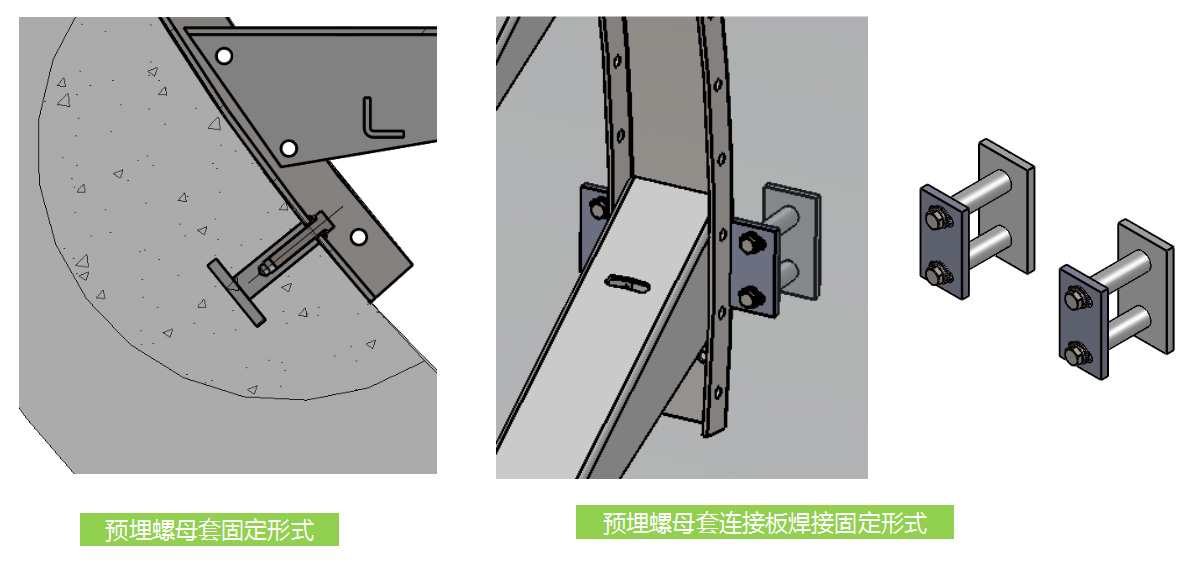 预埋螺母套固定形式

预埋螺母套连接板焊接固定形式